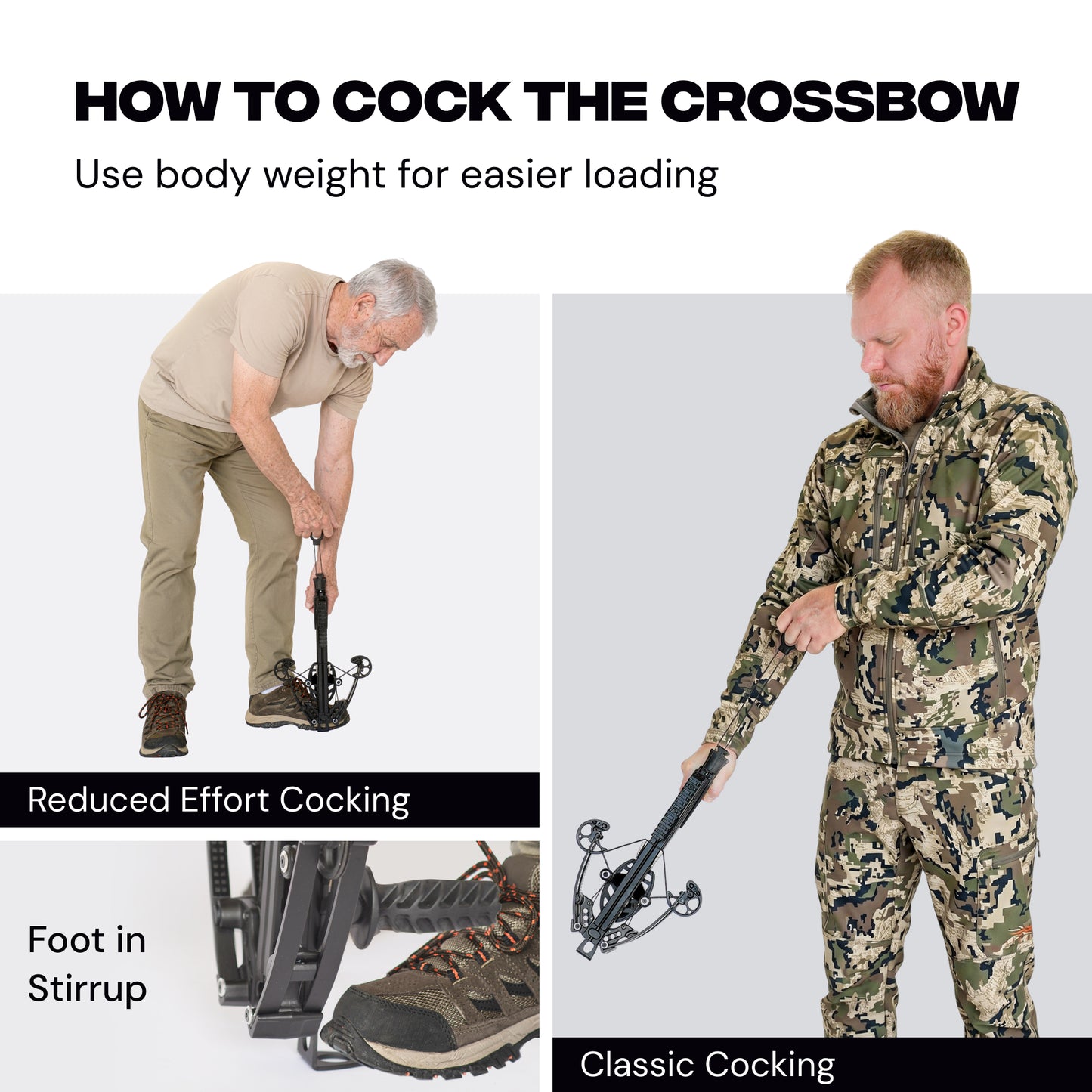 HOW TO COCK THE CROSSBOW

Use body weight for easier loading

Reduced Effort Cocking

Foot in Stirrup

Classic Cocking