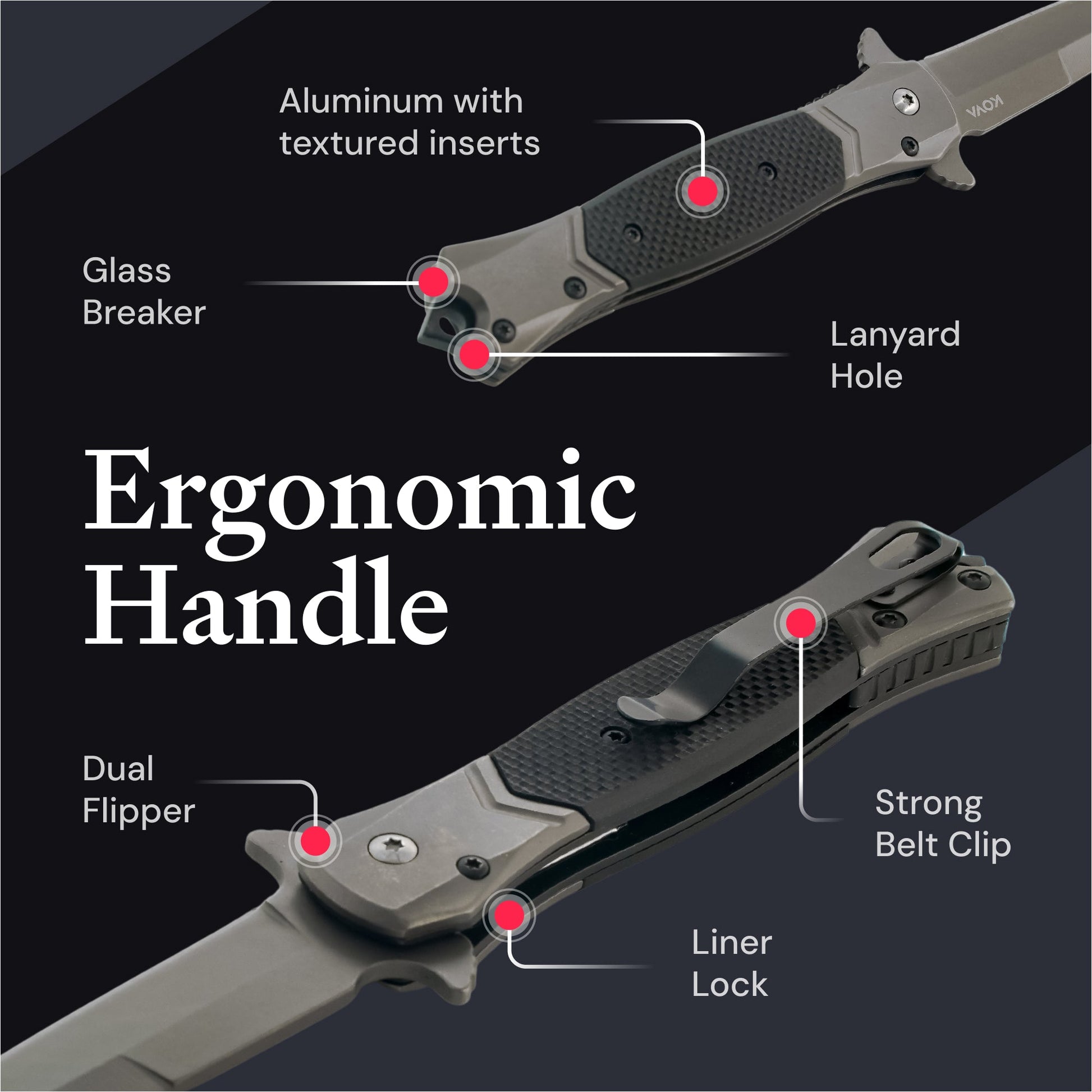 Aluminum with textured inserts

KOVA

Glass Breaker

Lanyard Hole

Ergonomic Handle

Dual Flipper

Strong Belt Clip

Liner Lock